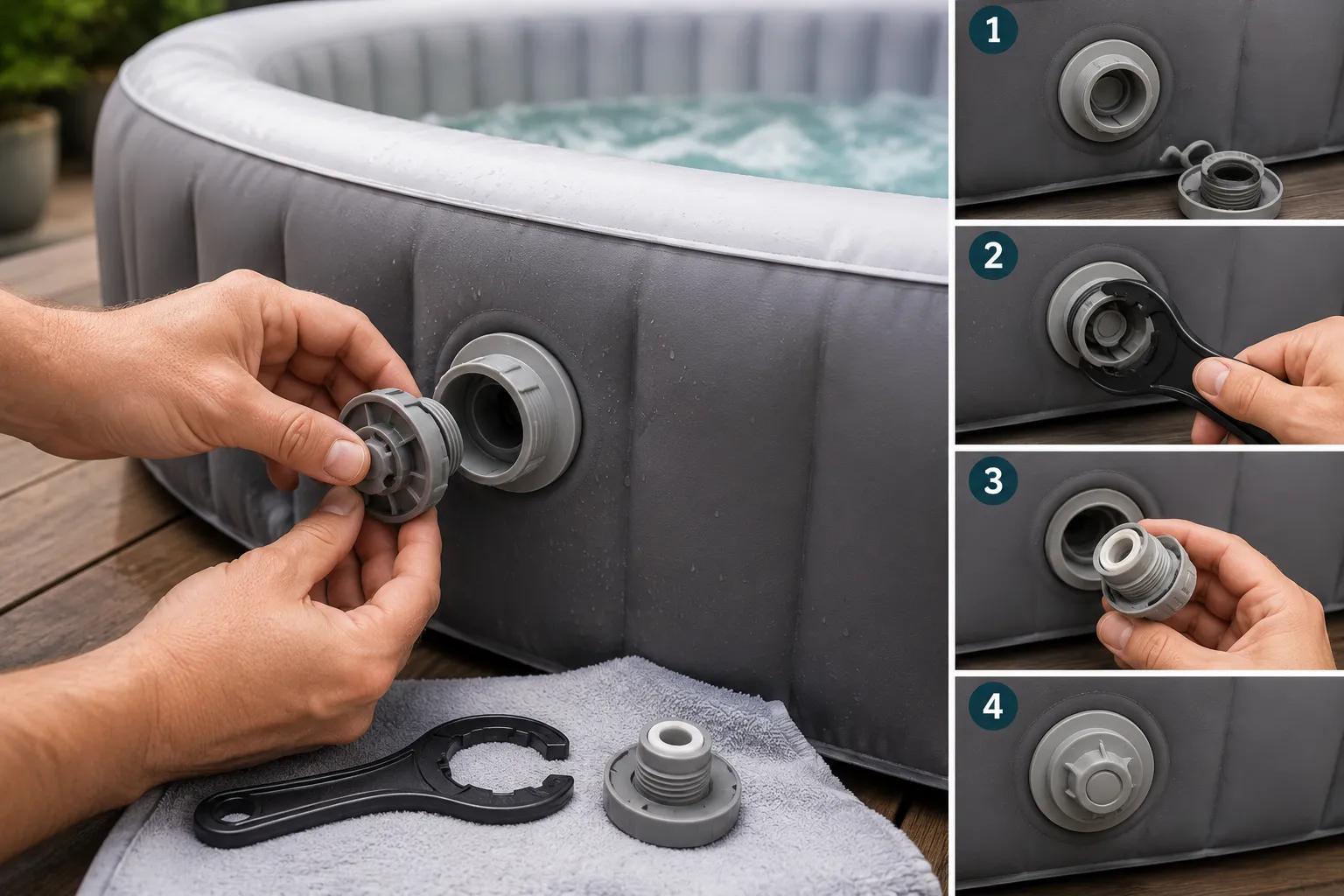 1

2

3

4