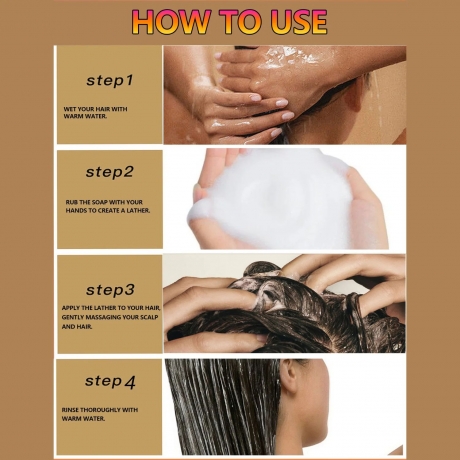 HOW TO USE

step1

WET YOUR HAIR WITH WARM WATER.

step2

RUB THE SOAP WITH YOUR HANDS TO CREATE A LATHER.

step3

APPLY THE LATHER TO YOUR HAIR, GENTLY MASSAGING YOUR SCALP AND HAIR.

step4

RINSE THOROUGHLY WITH WARM WATER.